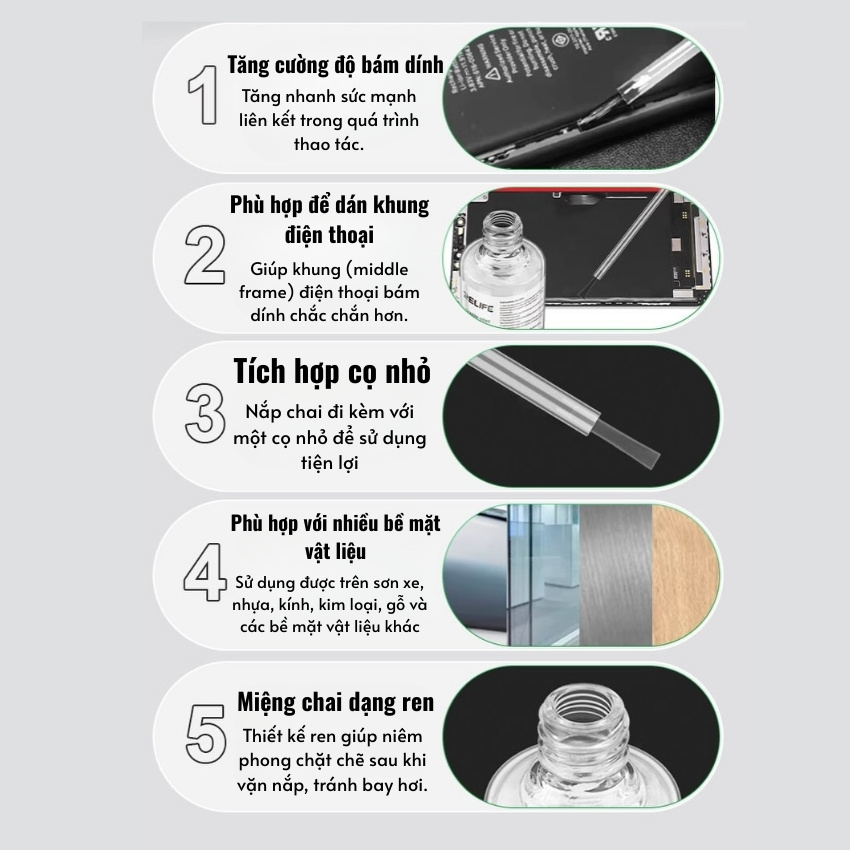 1
Tăng cường độ bám dính
Tăng nhanh sức mạnh liên kết trong quá trình thao tác.

2
Phù hợp để dán khung điện thoại
Giúp khung (middle frame) điện thoại bám dính chắc chắn hơn.

RELIFE

3
Tích hợp cọ nhỏ
Nắp chai đi kèm với một cọ nhỏ để sử dụng tiện lợi

4
Phù hợp với nhiều bề mặt vật liệu
Sử dụng được trên sơn xe, nhựa, kính, kim loại, gỗ và các bề mặt vật liệu khác

5
Miệng chai dạng ren
Thiết kế ren giúp niêm phong chặt chẽ sau khi vặn nắp, tránh bay hơi.