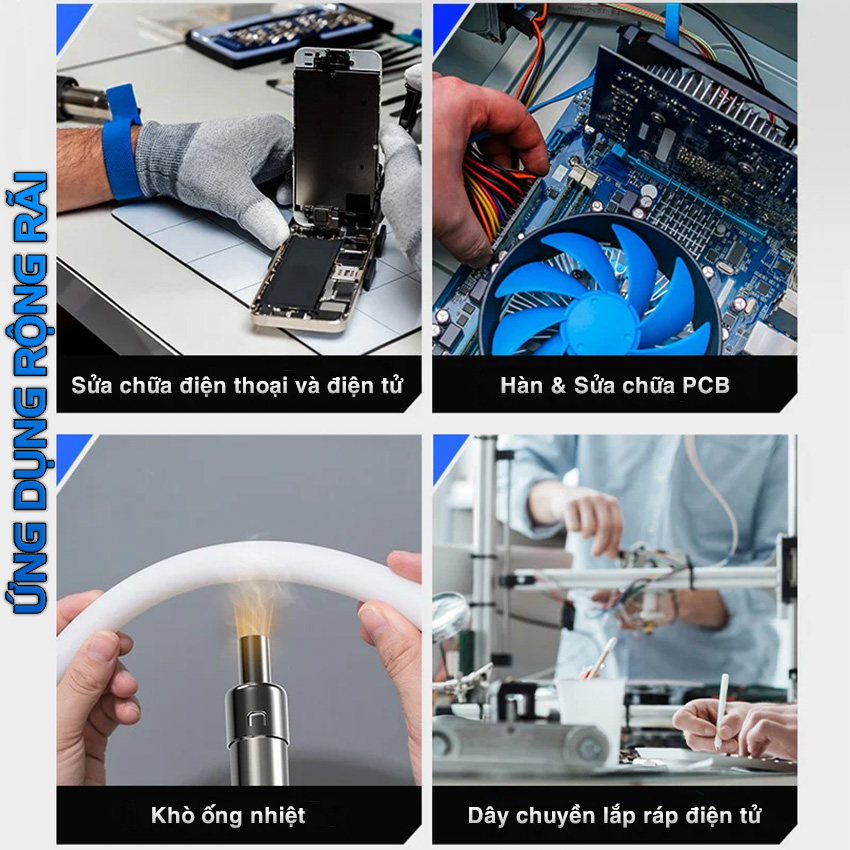 ỨNG DỤNG RỘNG RÃI

Sửa chữa điện thoại và điện tử

Hàn & Sửa chữa PCB

Khò ống nhiệt

Dây chuyền lắp ráp điện tử