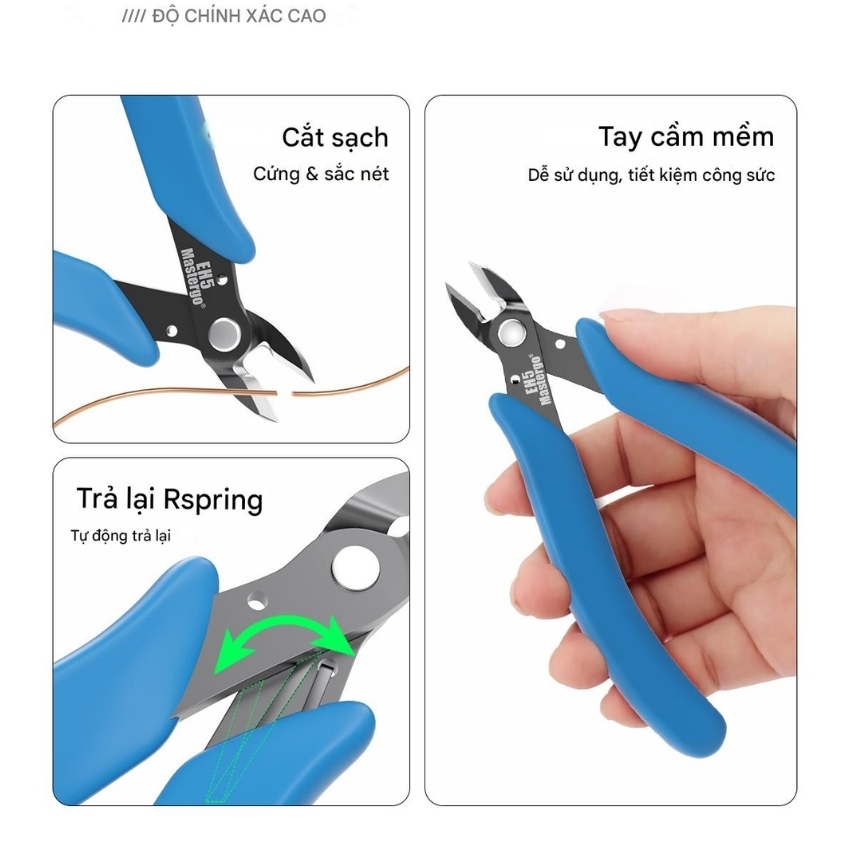 //// ĐỘ CHÍNH XÁC CAO

Cắt sạch

Cứng & sắc nét

EH5 Mastergo®

Trả lại Rspring

Tự động trả lại

Tay cầm mềm

Dễ sử dụng, tiết kiệm công sức

EH5 Mastergo®