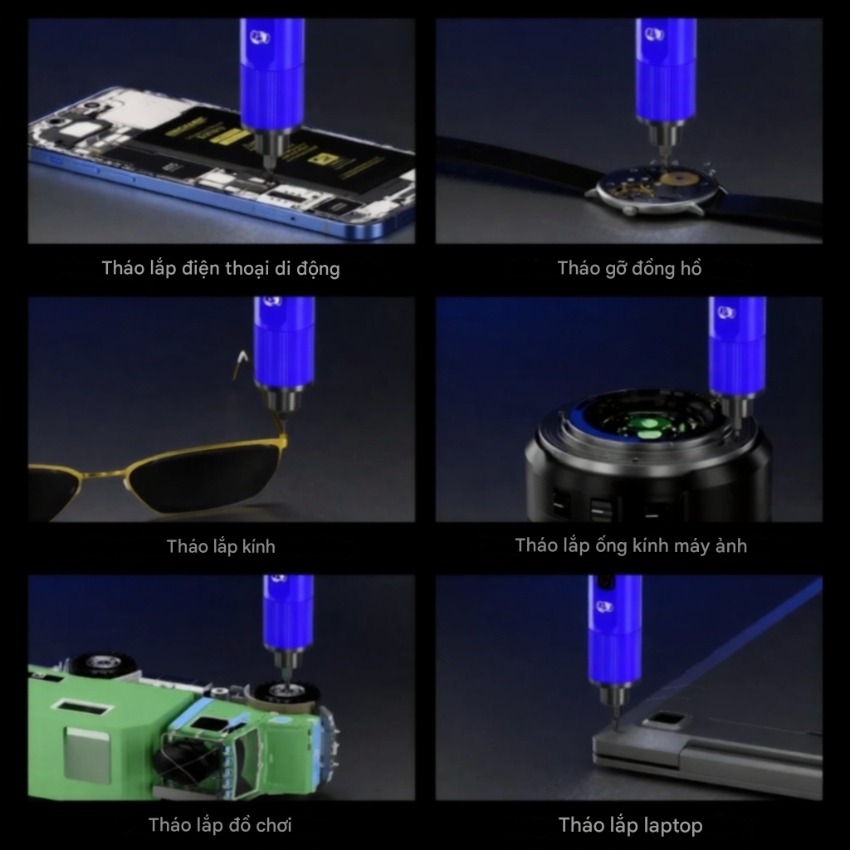 Tháo lắp điện thoại di động

Tháo gỡ đồng hồ

Tháo lắp kính

Tháo lắp ống kính máy ảnh

Tháo lắp đồ chơi

Tháo lắp laptop